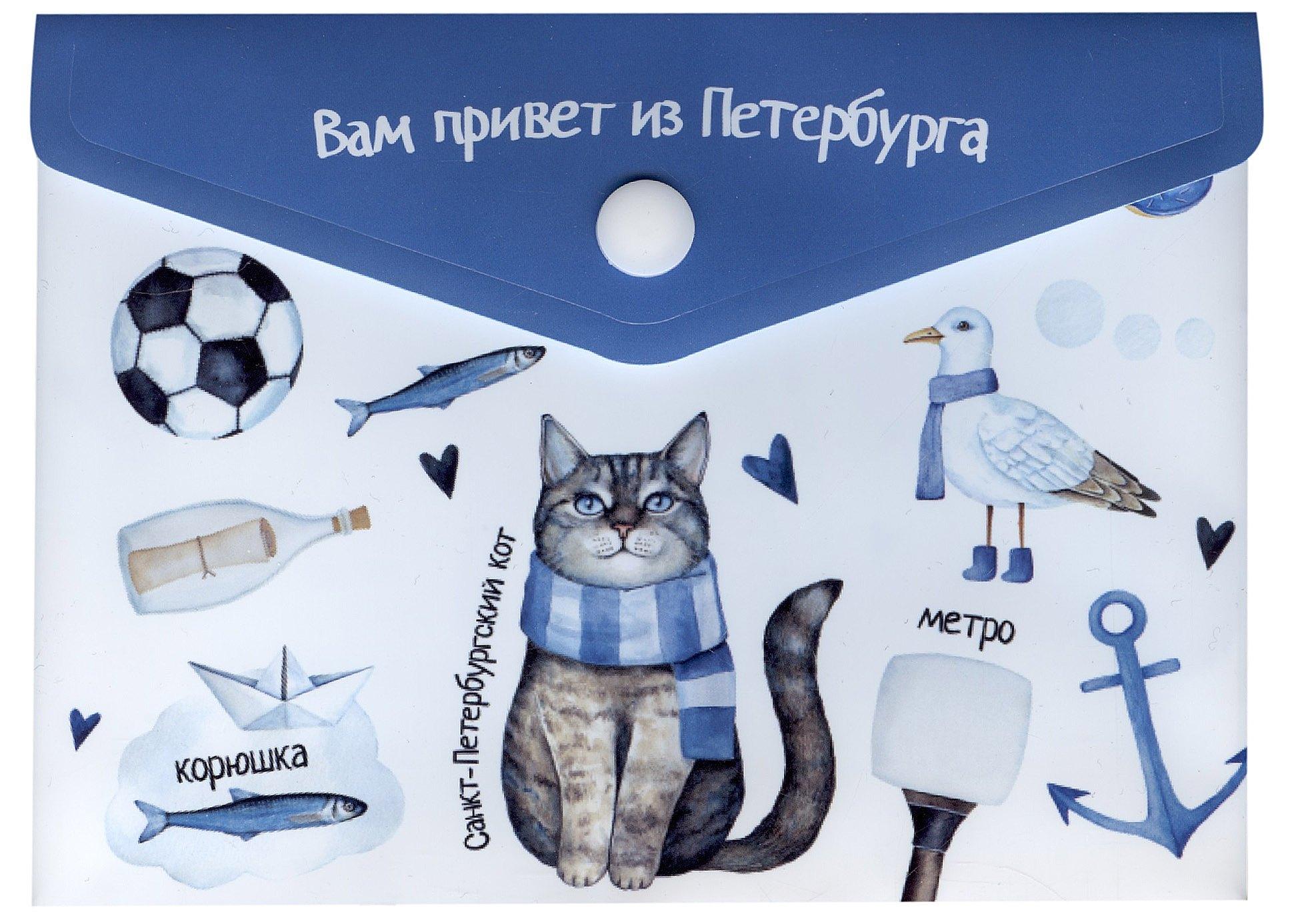 Вам привет из Петербурга

Санкт-Петербургский кот

метро

корюшка